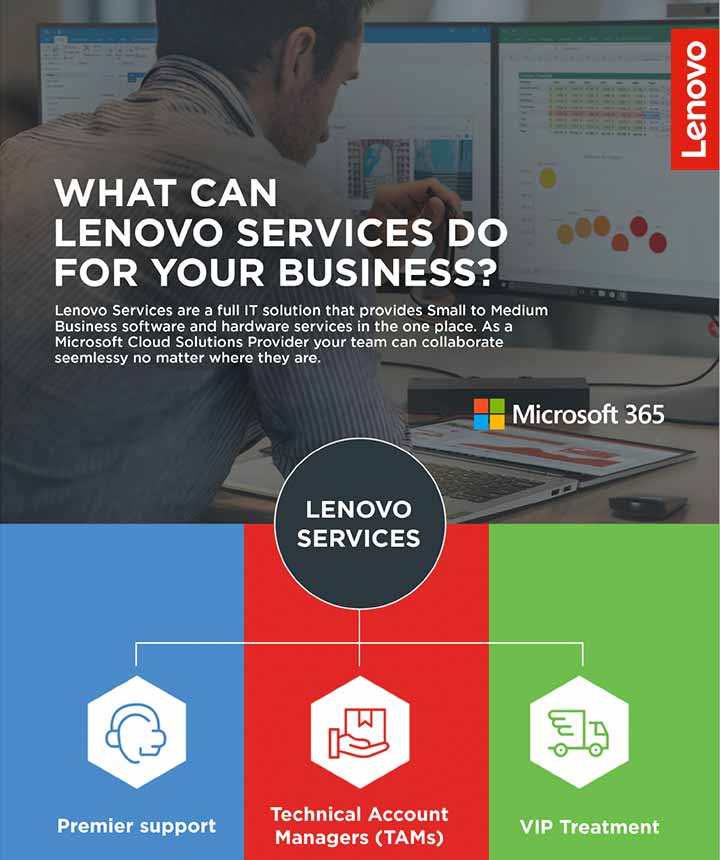 Lenovo

WHAT CAN LENOVO SERVICES DO FOR YOUR BUSINESS?

Lenovo Services are a full IT solution that provides Small to Medium Business software and hardware services in the one place. As a Microsoft Cloud Solutions Provider your team can collaborate seemlessy no matter where they are.

Microsoft 365

LENOVO SERVICES

Premier support

Technical Account Managers (TAMs)

VIP Treatment